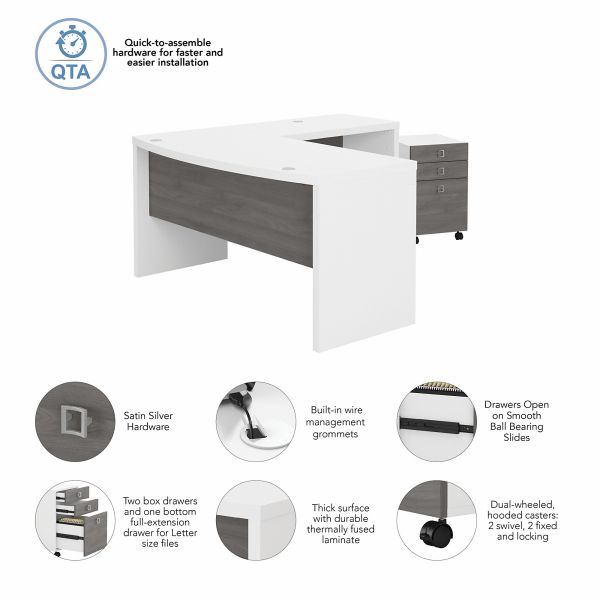 QTA

Quick-to-assemble hardware for faster and easier installation

Satin Silver Hardware

Built-in wire management grommets

Drawers Open on Smooth Ball Bearing Slides

Two box drawers and one bottom full-extension drawer for Letter size files

Thick surface with durable thermally fused laminate

Dual-wheeled, hooded casters: 2 swivel, 2 fixed and locking