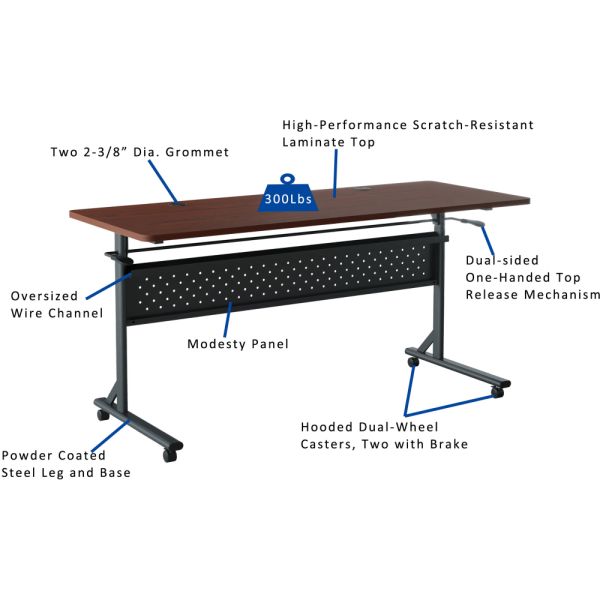 High-Performance Scratch-Resistant Laminate Top

Two 2-3/8” Dia. Grommet

300Lbs

Dual-sided One-Handed Top Release Mechanism

Oversized Wire Channel

Modesty Panel

Hooded Dual-Wheel Casters, Two with Brake

Powder Coated Steel Leg and Base