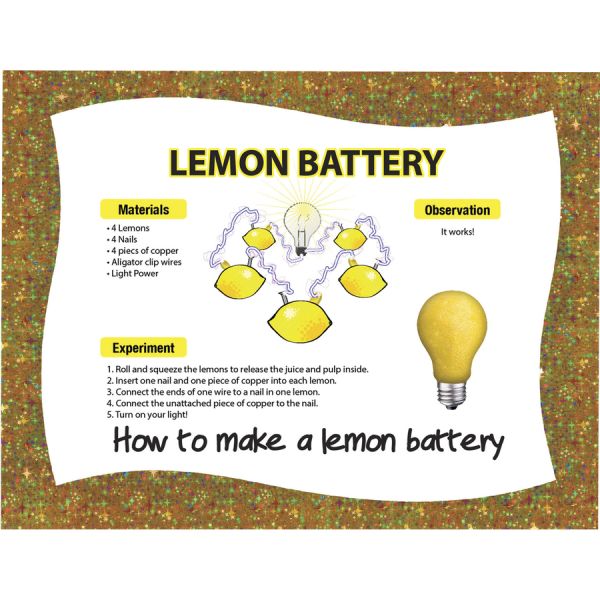 LEMON BATTERY

Materials

• 4 Lemons
• 4 Nails
• 4 piecs of copper
• Aligator clip wires
• Light Power

Observation

It works!

Experiment

1. Roll and squeeze the lemons to release the juice and pulp inside.
2. Insert one nail and one piece of copper into each lemon.
3. Connect the ends of one wire to a nail in one lemon.
4. Connect the unattached piece of copper to the nail.
5. Turn on your light!

How to make a lemon battery