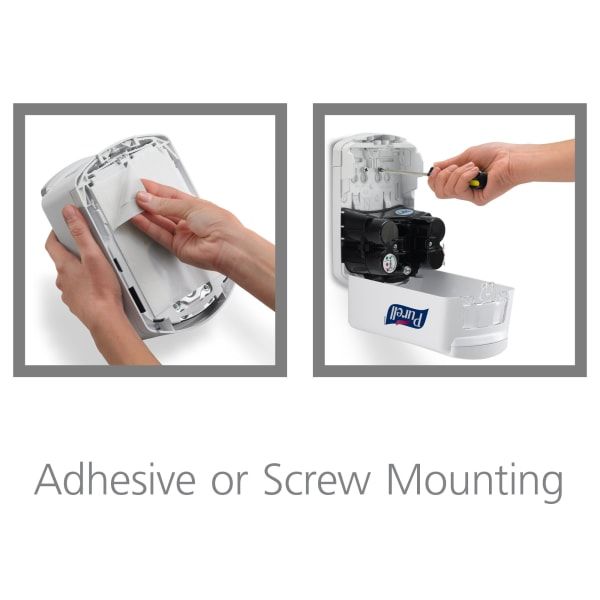 Purell

Adhesive or Screw Mounting