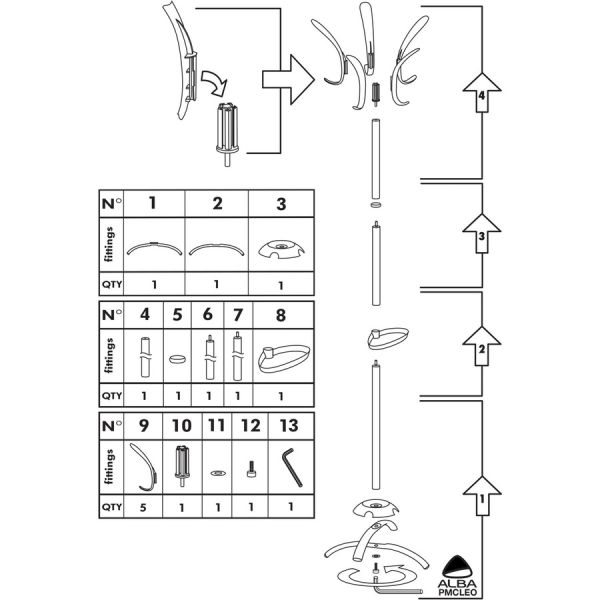 | N° | 1 | 2 | 3 |
|---|---|---|---|
| fittings | | | |
| QTY | 1 | 1 | 1 |

| N° | 4 | 5 | 6 | 7 | 8 |
|---|---|---|---|---|---|
| fittings | | | | | |
| QTY | 1 | 1 | 1 | 1 | 1 |

| N° | 9 | 10 | 11 | 12 | 13 |
|---|---|---|---|---|---|
| fittings | | | | | |
| QTY | 5 | 1 | 1 | 1 | 1 |

4

3

2

1

ALBA
PMCLEO