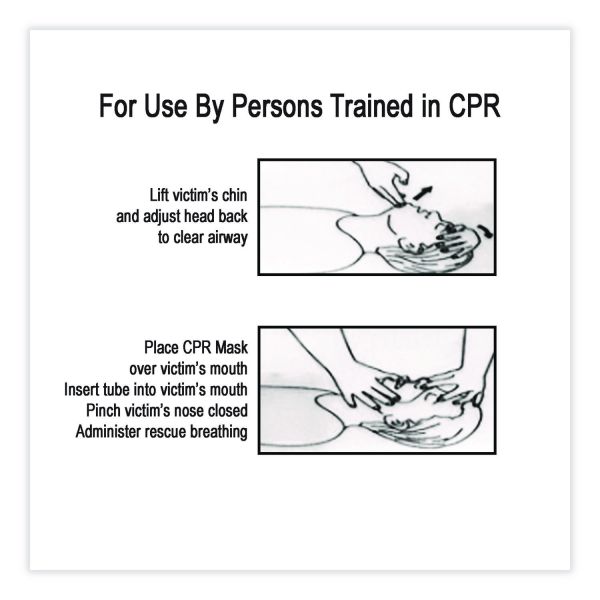 For Use By Persons Trained in CPR

Lift victim's chin and adjust head back to clear airway

Place CPR Mask over victim's mouth
Insert tube into victim's mouth
Pinch victim's nose closed
Administer rescue breathing