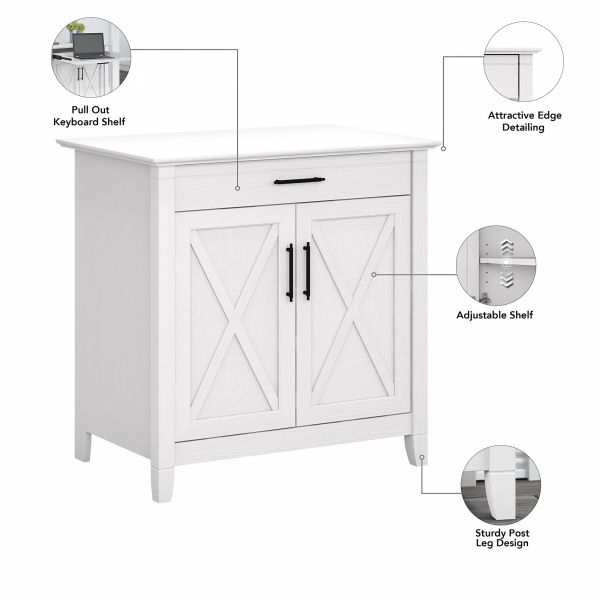 Pull Out Keyboard Shelf

Attractive Edge Detailing

Adjustable Shelf

Sturdy Post Leg Design