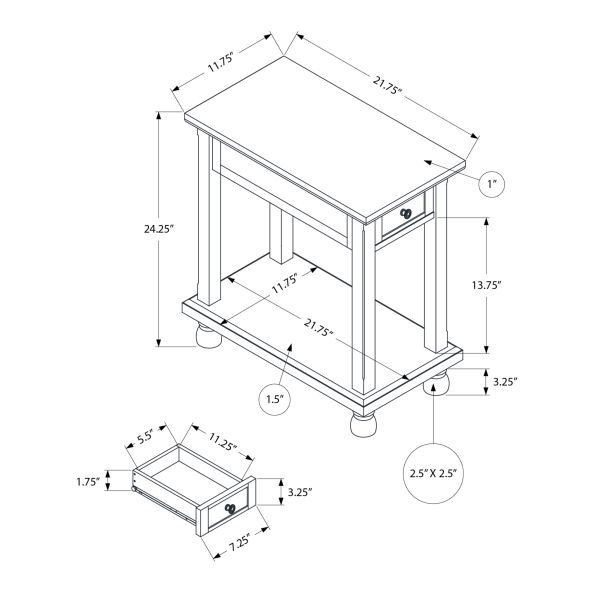 11.75"
21.75"
1"
24.25"
13.75"
11.75"
21.75"
3.25"
1.5"
2.5" X 2.5"
5.5"
11.25"
1.75"
3.25"
7.25"