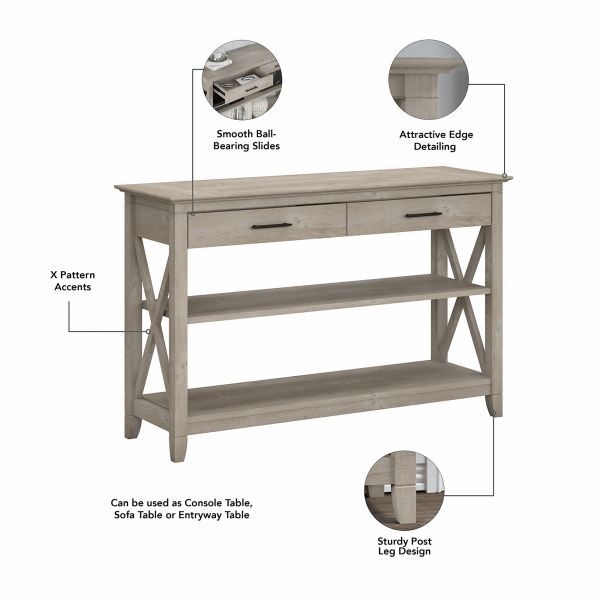 Smooth Ball-Bearing Slides

Attractive Edge Detailing

X Pattern Accents

Can be used as Console Table, Sofa Table or Entryway Table

Sturdy Post Leg Design