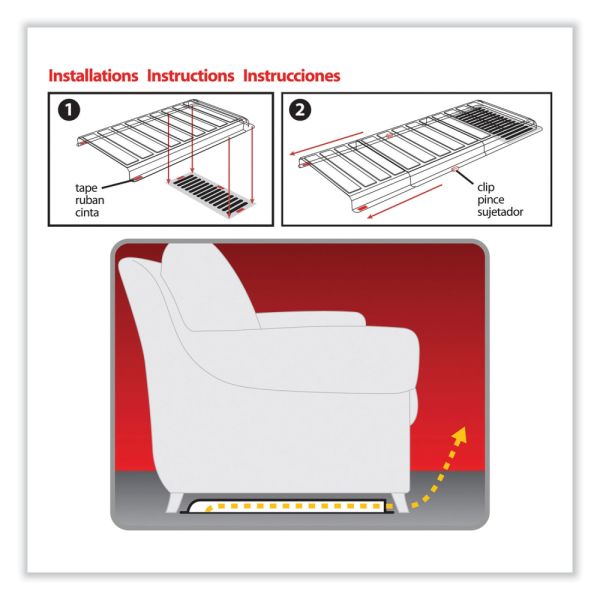 Installations Instructions Instrucciones

1

tape
ruban
cinta

2

clip
pince
sujetador