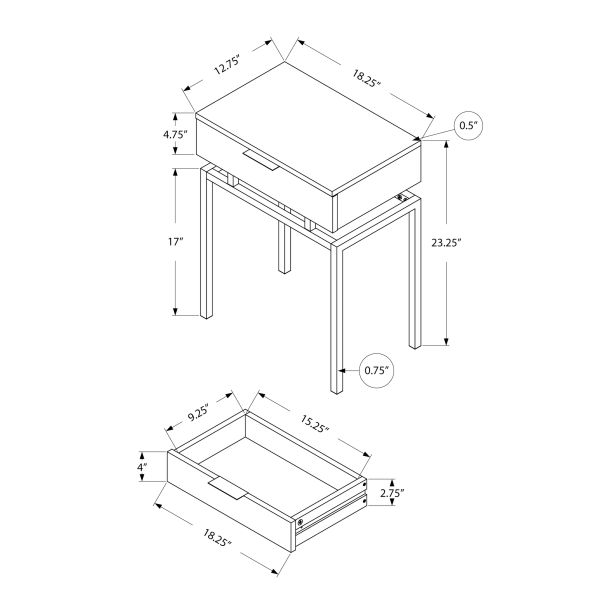 12.75"
18.25"
0.5"
4.75"
17"
23.25"
0.75"
9.25"
15.25"
4"
2.75"
18.25"