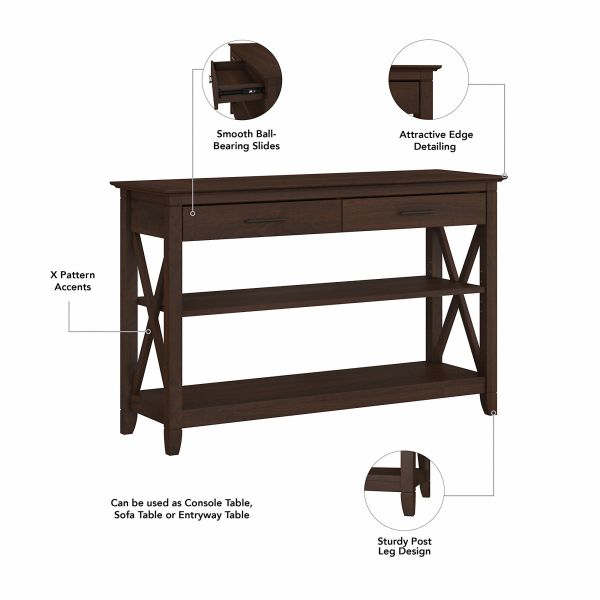 Smooth Ball-Bearing Slides

Attractive Edge Detailing

X Pattern Accents

Can be used as Console Table, Sofa Table or Entryway Table

Sturdy Post Leg Design