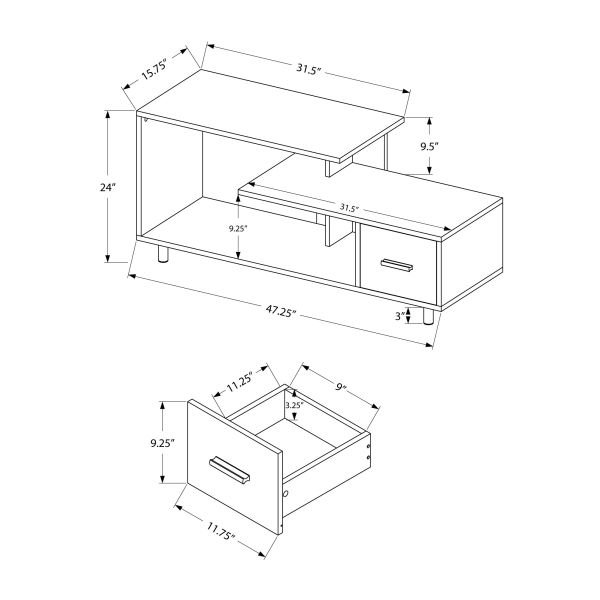 15.75"
31.5"
9.5"
24"
31.5"
9.25"
47.25"
3"
11.25"
9"
3.25"
9.25"
11.75"