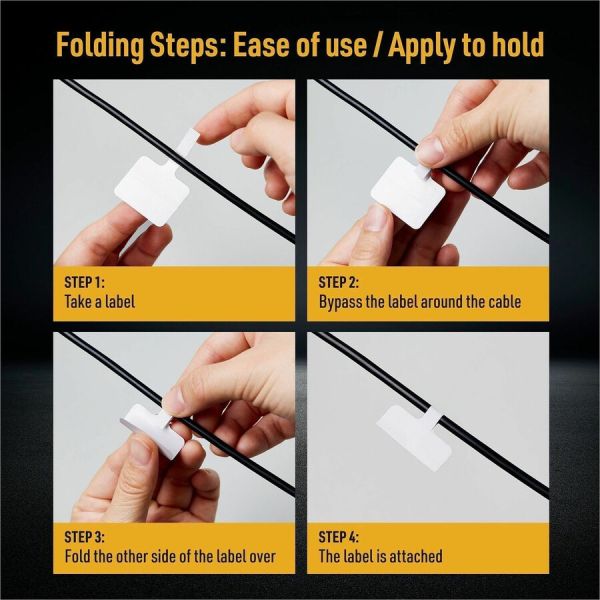 Folding Steps: Ease of use / Apply to hold

STEP 1:
Take a label

STEP 2:
Bypass the label around the cable

STEP 3:
Fold the other side of the label over

STEP 4:
The label is attached