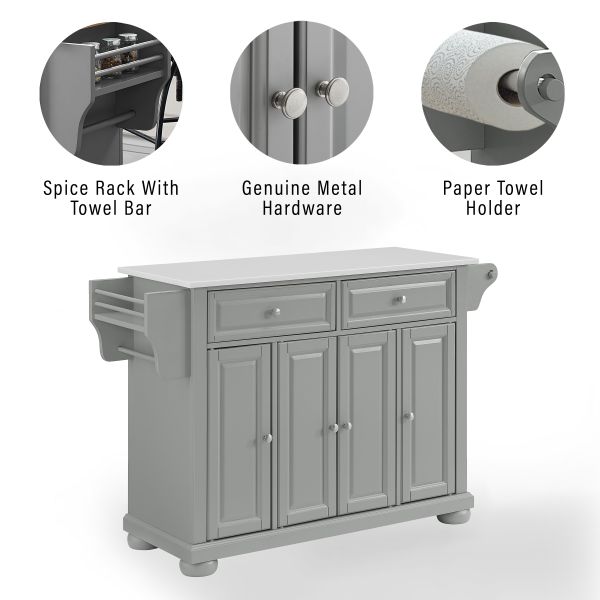 Spice Rack With Towel Bar

Genuine Metal Hardware

Paper Towel Holder