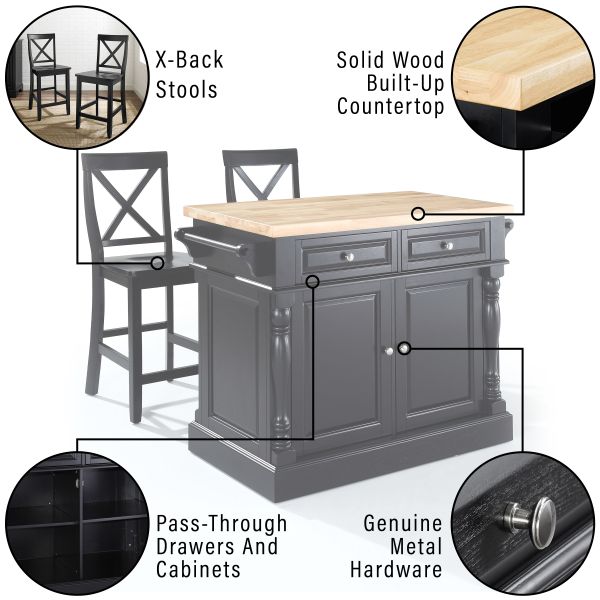 X-Back Stools

Solid Wood Built-Up Countertop

Pass-Through Drawers And Cabinets

Genuine Metal Hardware