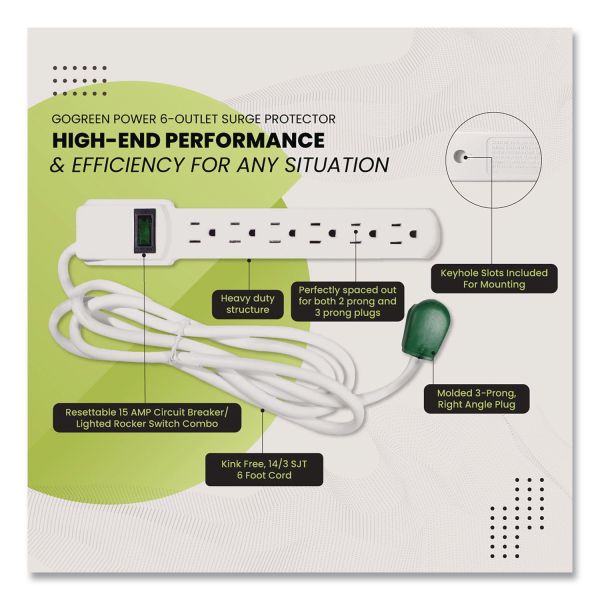 GOGREEN POWER 6-OUTLET SURGE PROTECTOR
HIGH-END PERFORMANCE
& EFFICIENCY FOR ANY SITUATION

Keyhole Slots Included For Mounting

Heavy duty structure

Perfectly spaced out for both 2 prong and 3 prong plugs

Molded 3-Prong, Right Angle Plug

Resettable 15 AMP Circuit Breaker/ Lighted Rocker Switch Combo

Kink Free, 14/3 SJT 6 Foot Cord