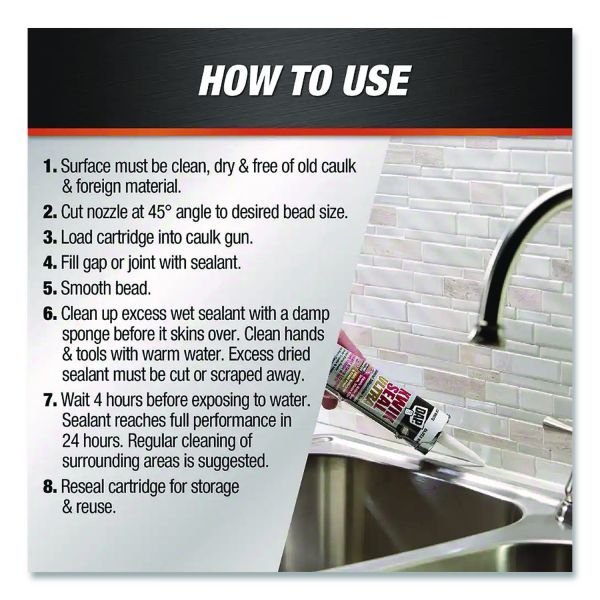 HOW TO USE

1. Surface must be clean, dry & free of old caulk & foreign material.

2. Cut nozzle at 45° angle to desired bead size.

3. Load cartridge into caulk gun.

4. Fill gap or joint with sealant.

5. Smooth bead.

6. Clean up excess wet sealant with a damp sponge before it skins over. Clean hands & tools with warm water. Excess dried sealant must be cut or scraped away.

7. Wait 4 hours before exposing to water. Sealant reaches full performance in 24 hours. Regular cleaning of surrounding areas is suggested.

8. Reseal cartridge for storage & reuse.

DAP KWIK SEAL ULTRA