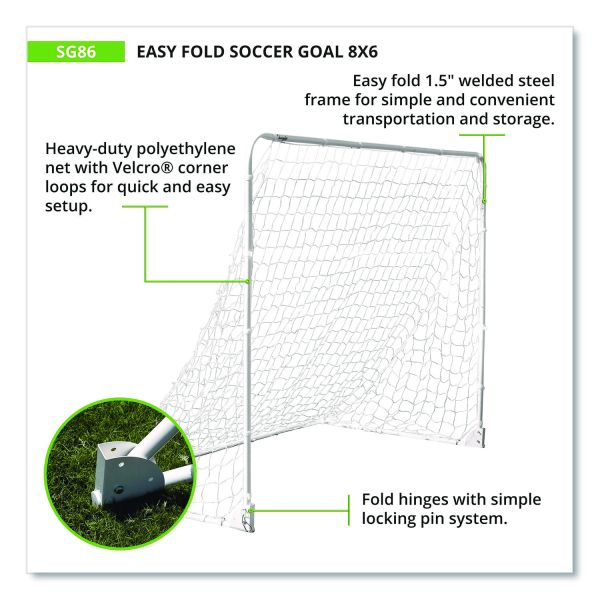 SG86 EASY FOLD SOCCER GOAL 8X6

Easy fold 1.5" welded steel frame for simple and convenient transportation and storage.

Heavy-duty polyethylene net with Velcro® corner loops for quick and easy setup.

Fold hinges with simple locking pin system.