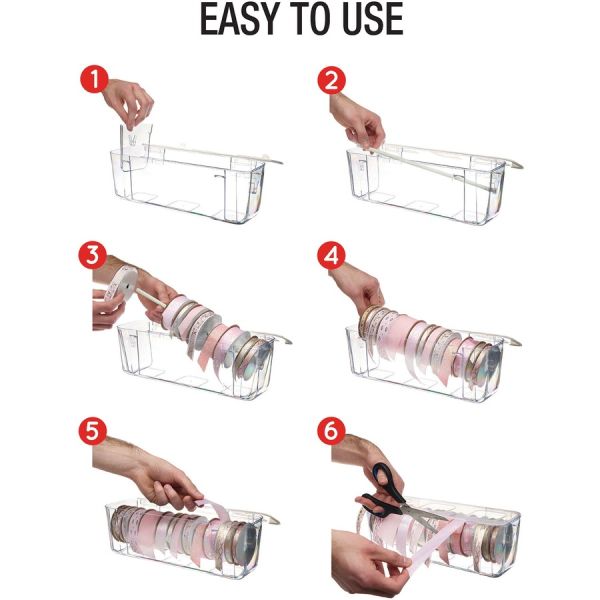 EASY TO USE

1

2

3

4

5

6