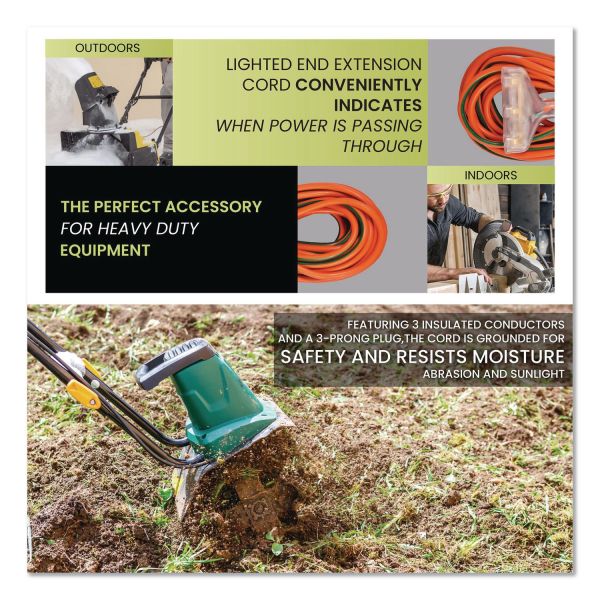 OUTDOORS

LIGHTED END EXTENSION CORD CONVENIENTLY INDICATES WHEN POWER IS PASSING THROUGH

INDOORS

THE PERFECT ACCESSORY FOR HEAVY DUTY EQUIPMENT

FEATURING 3 INSULATED CONDUCTORS AND A 3-PRONG PLUG,THE CORD IS GROUNDED FOR SAFETY AND RESISTS MOISTURE ABRASION AND SUNLIGHT