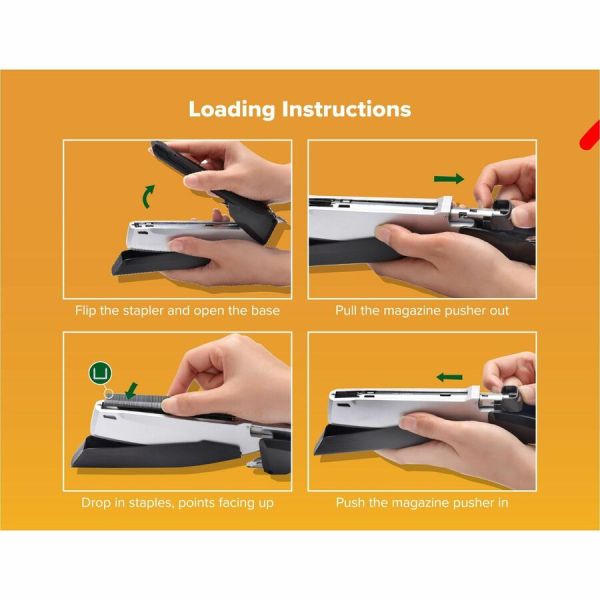 Loading Instructions

Flip the stapler and open the base

Pull the magazine pusher out

Drop in staples, points facing up

Push the magazine pusher in