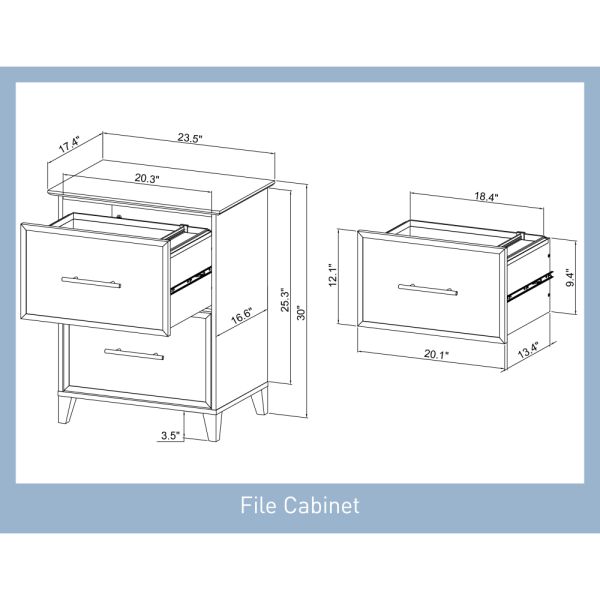 17.4"
23.5"
20.3"
16.6"
25.3"
30"
3.5"
18.4"
12.1"
9.4"
20.1"
13.4"

File Cabinet