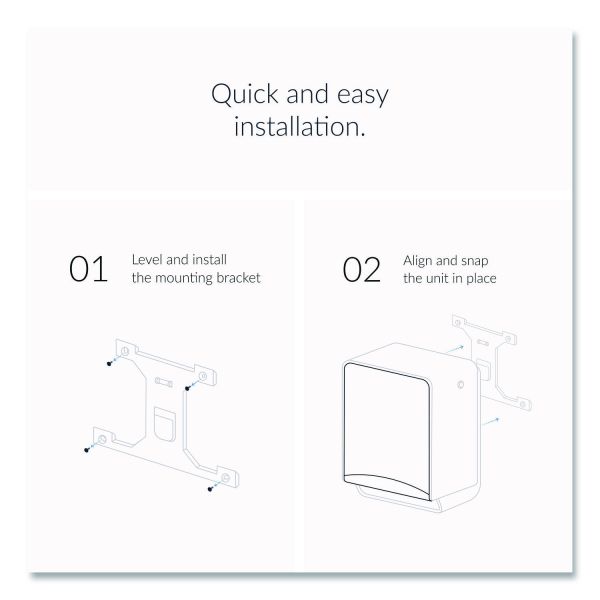 Quick and easy installation.

01 Level and install the mounting bracket

02 Align and snap the unit in place