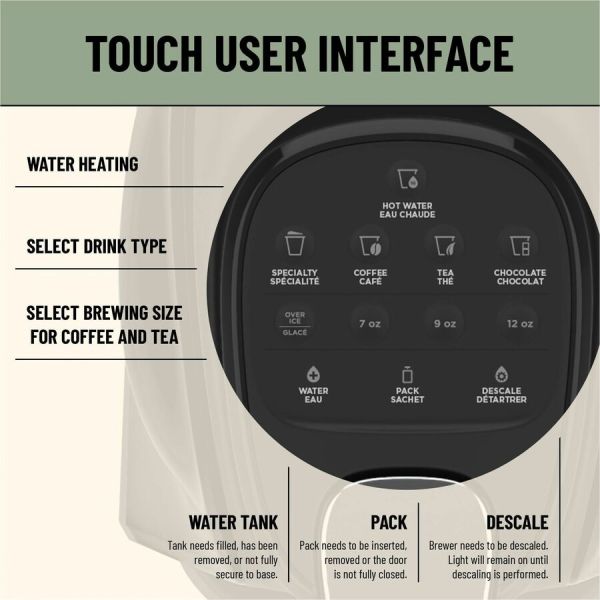 TOUCH USER INTERFACE

WATER HEATING

SELECT DRINK TYPE

SELECT BREWING SIZE FOR COFFEE AND TEA

HOT WATER
EAU CHAUDE

SPECIALTY
SPÉCIALITÉ

COFFEE
CAFÉ

TEA
THÉ

CHOCOLATE
CHOCOLAT

OVER ICE
GLACÉ

7 oz

9 oz

12 oz

WATER
EAU

PACK
SACHET

DESCALE
DÉTARTRER

WATER TANK
Tank needs filled, has been removed, or not fully secure to base.

PACK
Pack needs to be inserted, removed or the door is not fully closed.

DESCALE
Brewer needs to be descaled. Light will remain on until descaling is performed.