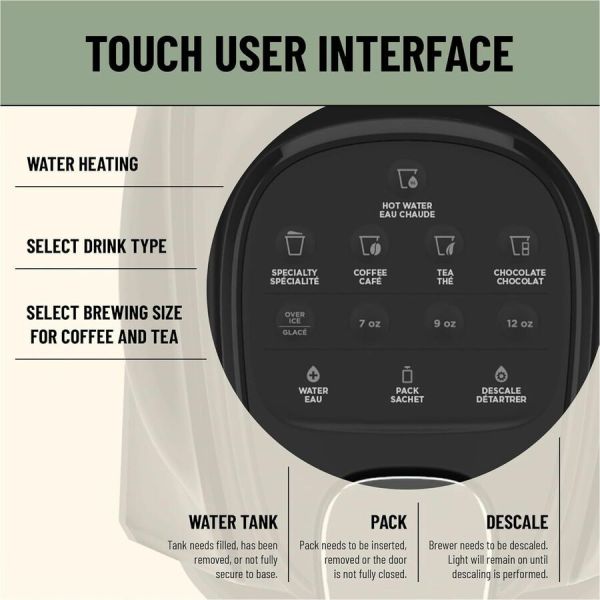 TOUCH USER INTERFACE

WATER HEATING

SELECT DRINK TYPE

SELECT BREWING SIZE FOR COFFEE AND TEA

HOT WATER
EAU CHAUDE

SPECIALTY
SPÉCIALITÉ

COFFEE
CAFÉ

TEA
THÉ

CHOCOLATE
CHOCOLAT

OVER ICE
GLACÉ

7 oz

9 oz

12 oz

WATER
EAU

PACK
SACHET

DESCALE
DÉTARTRER

WATER TANK
Tank needs filled, has been removed, or not fully secure to base.

PACK
Pack needs to be inserted, removed or the door is not fully closed.

DESCALE
Brewer needs to be descaled. Light will remain on until descaling is performed.