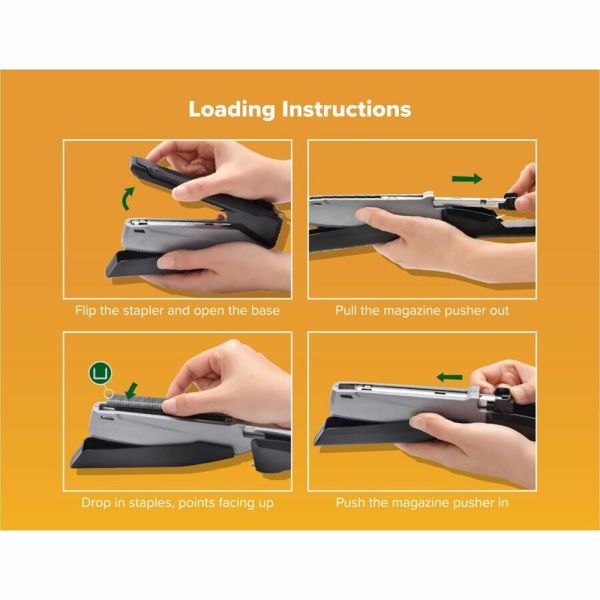 Loading Instructions

Flip the stapler and open the base

Pull the magazine pusher out

Drop in staples, points facing up

Push the magazine pusher in