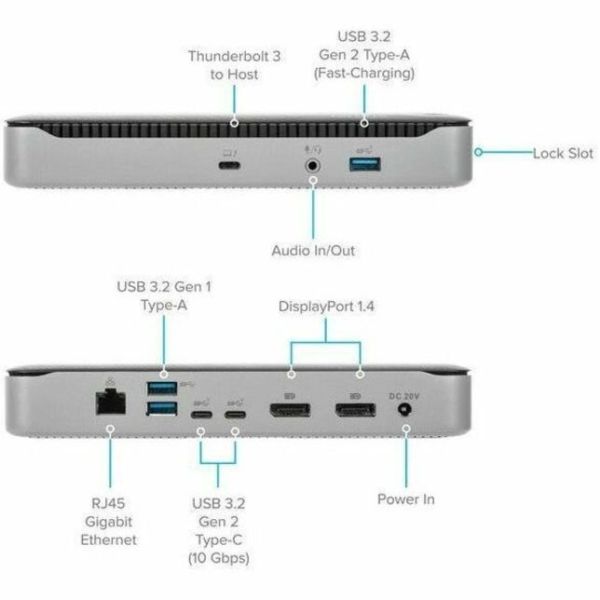 Thunderbolt 3 to Host

USB 3.2 Gen 2 Type-A (Fast-Charging)

Lock Slot

Audio In/Out

USB 3.2 Gen 1 Type-A

DisplayPort 1.4

DC 20V

RJ45 Gigabit Ethernet

USB 3.2 Gen 2 Type-C (10 Gbps)

Power In