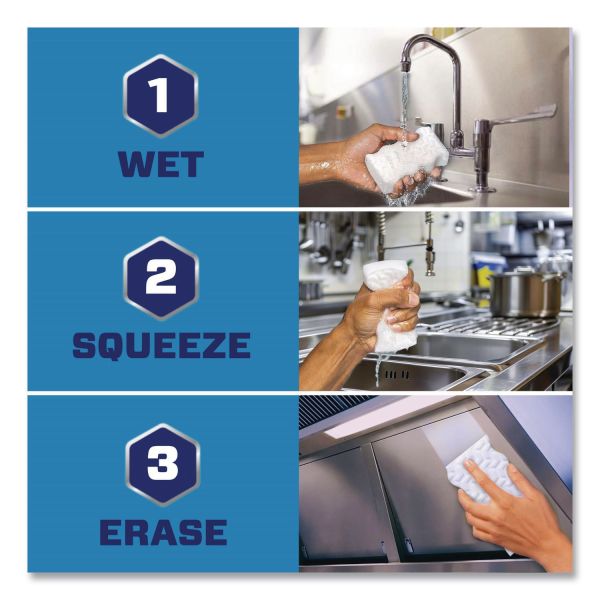 1
WET

2
SQUEEZE

3
ERASE