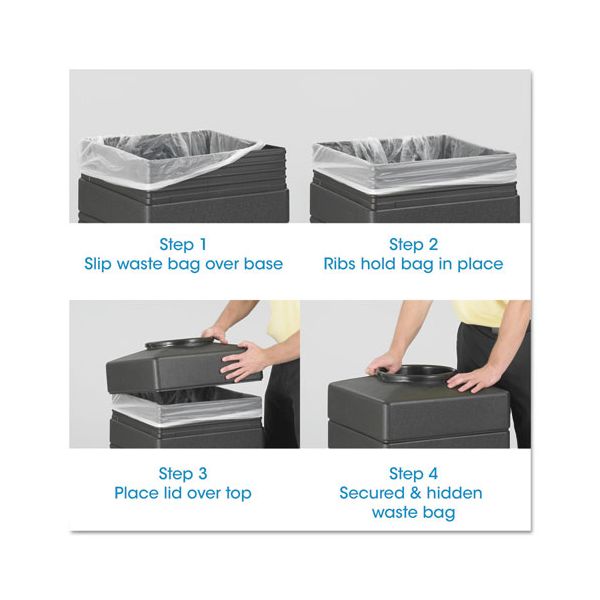 Step 1
Slip waste bag over base

Step 2
Ribs hold bag in place

Step 3
Place lid over top

Step 4
Secured & hidden waste bag