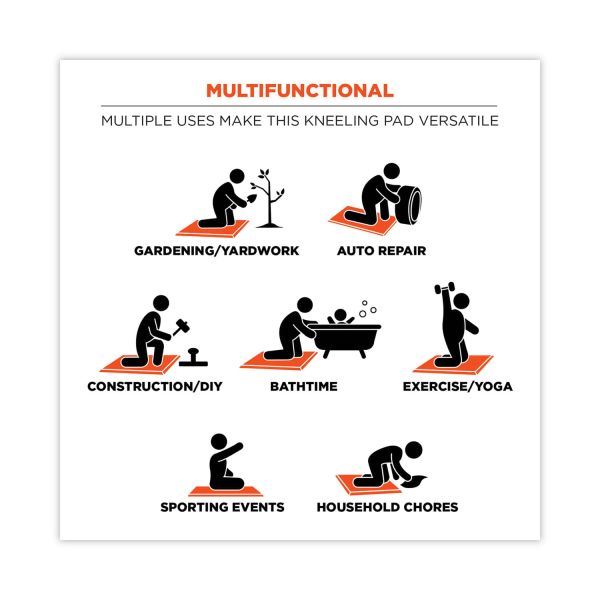 MULTIFUNCTIONAL

MULTIPLE USES MAKE THIS KNEELING PAD VERSATILE

GARDENING/YARDWORK

AUTO REPAIR

CONSTRUCTION/DIY

BATHTIME

EXERCISE/YOGA

SPORTING EVENTS

HOUSEHOLD CHORES