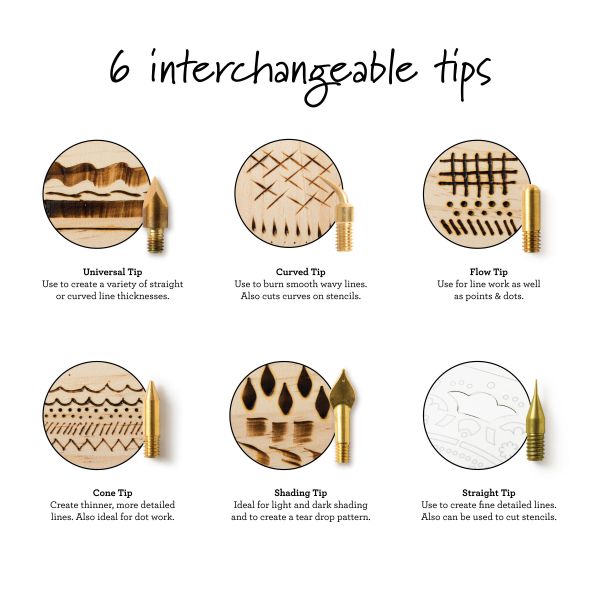 6 interchangeable tips

Universal Tip
Use to create a variety of straight or curved line thicknesses.

Curved Tip
Use to burn smooth wavy lines. Also cuts curves on stencils.

Flow Tip
Use for line work as well as points & dots.

Cone Tip
Create thinner, more detailed lines. Also ideal for dot work.

Shading Tip
Ideal for light and dark shading and to create a tear drop pattern.

Straight Tip
Use to create fine detailed lines. Also can be used to cut stencils.