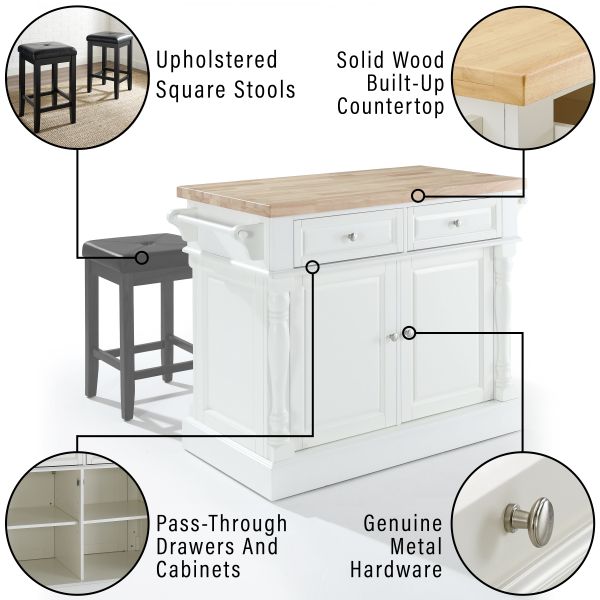 Upholstered Square Stools

Solid Wood Built-Up Countertop

Pass-Through Drawers And Cabinets

Genuine Metal Hardware