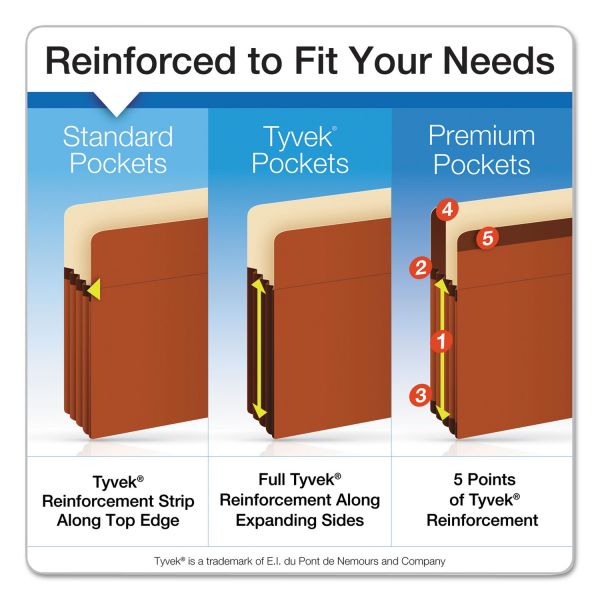 Reinforced to Fit Your Needs

Standard Pockets

Tyvek® Pockets

Premium Pockets

4

5

2

1

3

Tyvek® Reinforcement Strip Along Top Edge

Full Tyvek® Reinforcement Along Expanding Sides

5 Points of Tyvek® Reinforcement

Tyvek® is a trademark of E.I. du Pont de Nemours and Company