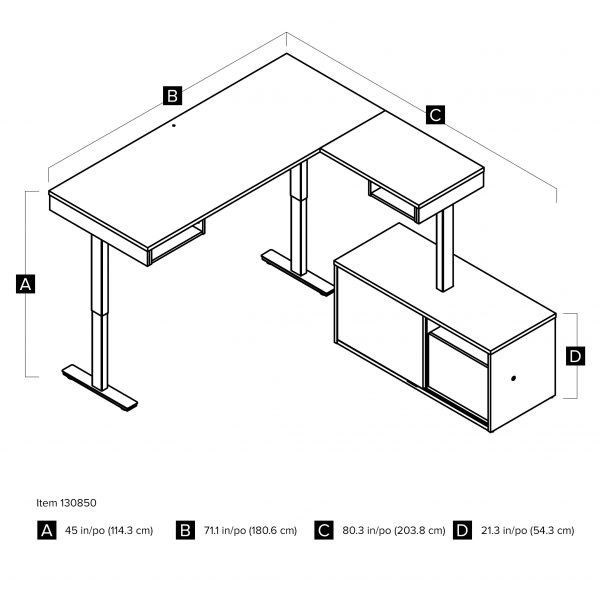 B
C
A
D

Item 130850

A 45 in/po (114.3 cm) B 71.1 in/po (180.6 cm) C 80.3 in/po (203.8 cm) D 21.3 in/po (54.3 cm)