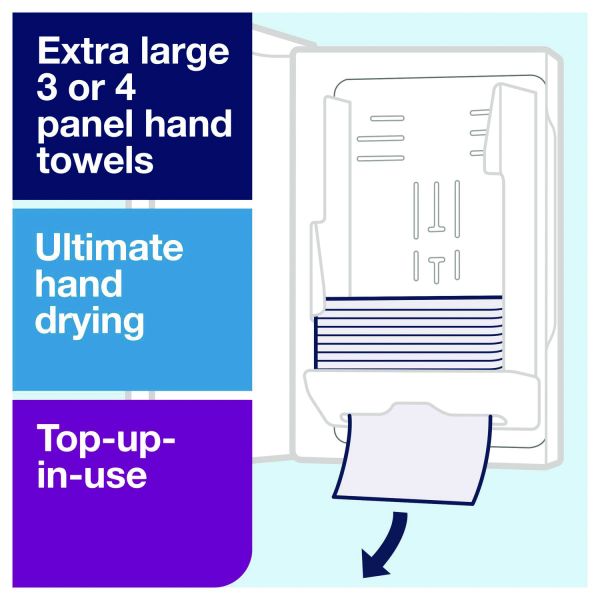 Extra large 3 or 4 panel hand towels

Ultimate hand drying

Top-up-in-use