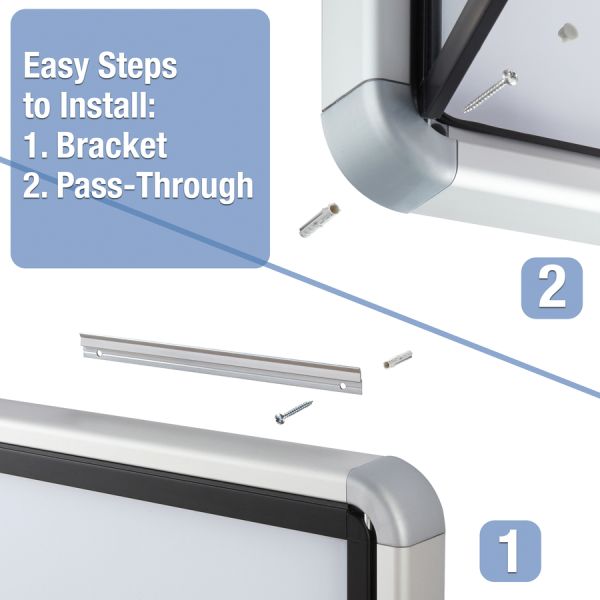 Easy Steps to Install:
1. Bracket
2. Pass-Through

2

1