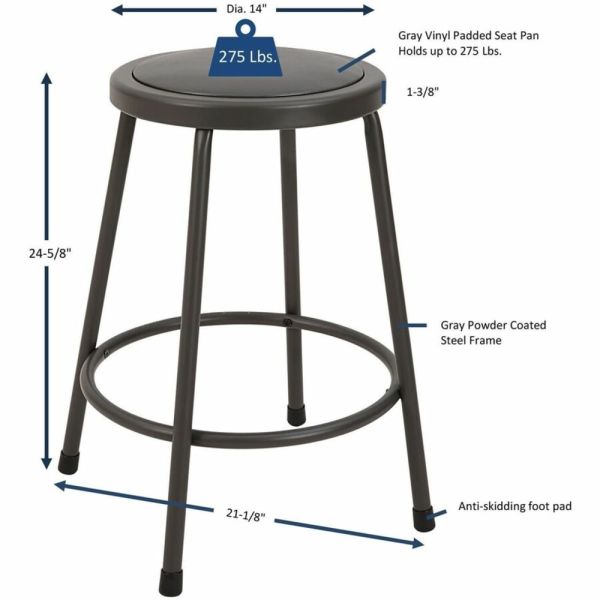 Dia. 14"

275 Lbs.

Gray Vinyl Padded Seat Pan
Holds up to 275 Lbs.

1-3/8"

24-5/8"

Gray Powder Coated
Steel Frame

21-1/8"

Anti-skidding foot pad