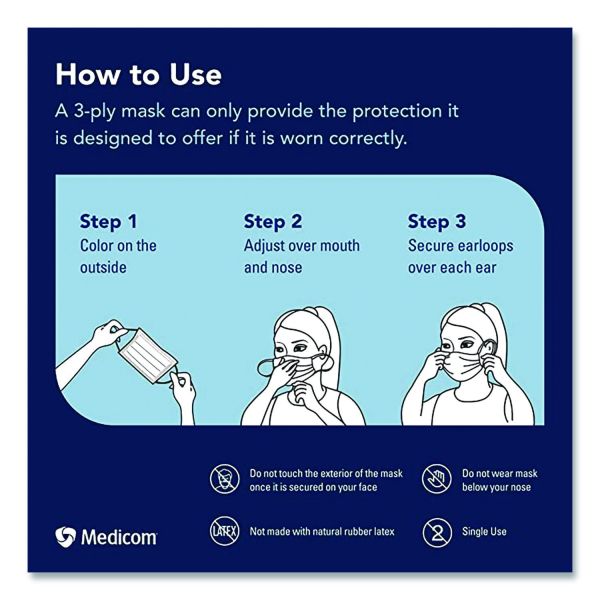 How to Use
A 3-ply mask can only provide the protection it is designed to offer if it is worn correctly.

Step 1
Color on the outside

Step 2
Adjust over mouth and nose

Step 3
Secure earloops over each ear

Do not touch the exterior of the mask once it is secured on your face

Do not wear mask below your nose

LATEX

Not made with natural rubber latex

2

Single Use

Medicom