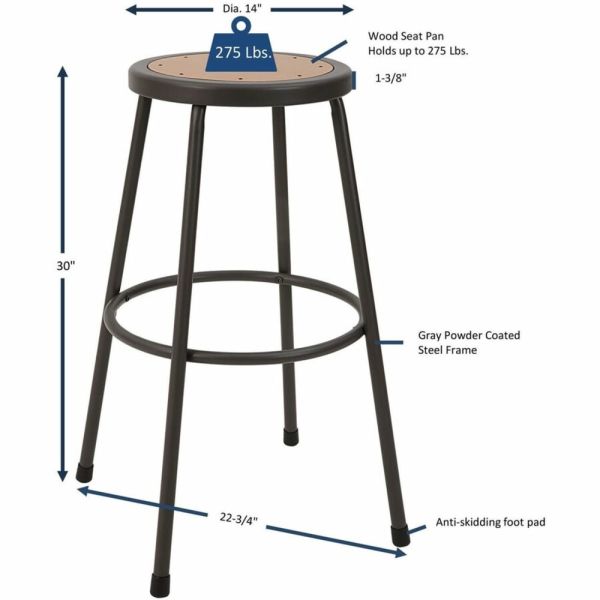 Dia. 14"

275 Lbs.

Wood Seat Pan
Holds up to 275 Lbs.

1-3/8"

30"

Gray Powder Coated
Steel Frame

22-3/4"

Anti-skidding foot pad