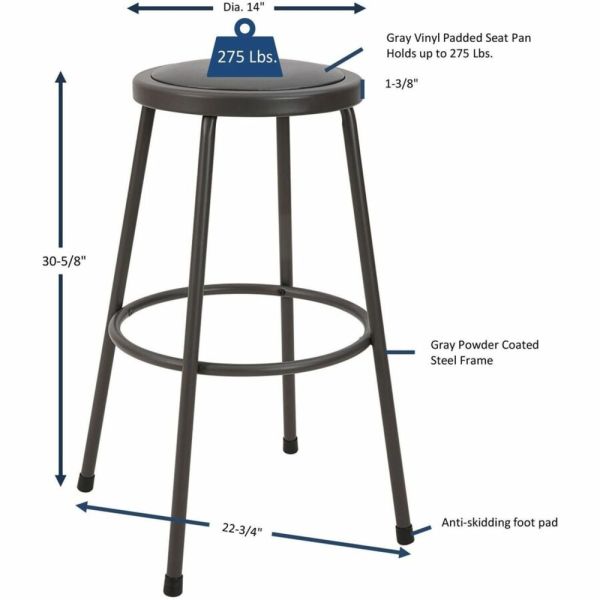 Dia. 14"

275 Lbs.

Gray Vinyl Padded Seat Pan
Holds up to 275 Lbs.

1-3/8"

30-5/8"

Gray Powder Coated
Steel Frame

22-3/4"

Anti-skidding foot pad