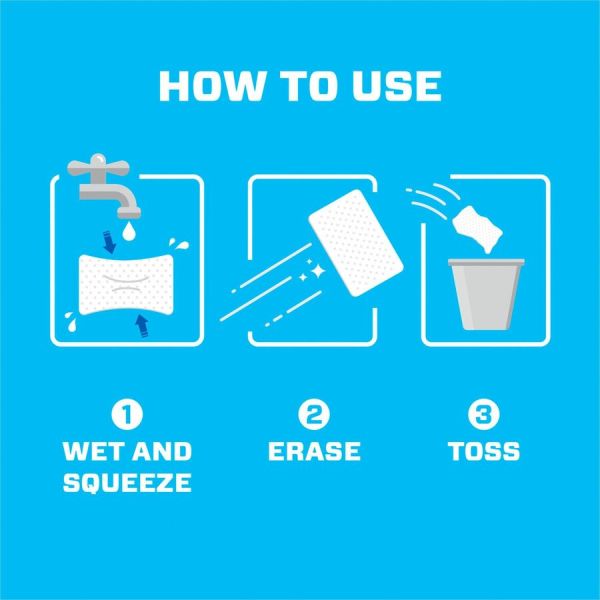 HOW TO USE

1
WET AND SQUEEZE

2
ERASE

3
TOSS