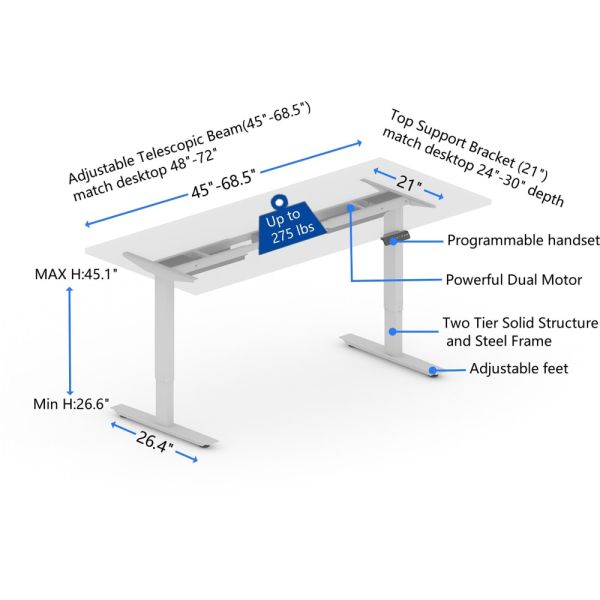 Adjustable Telescopic Beam(45"-68.5")
match desktop 48"-72"

45"-68.5"

Top Support Bracket (21")
match desktop 24"-30" depth

21"

Up to
275 lbs

Programmable handset

Powerful Dual Motor

Two Tier Solid Structure
and Steel Frame

Adjustable feet

MAX H:45.1"

Min H:26.6"

26.4"