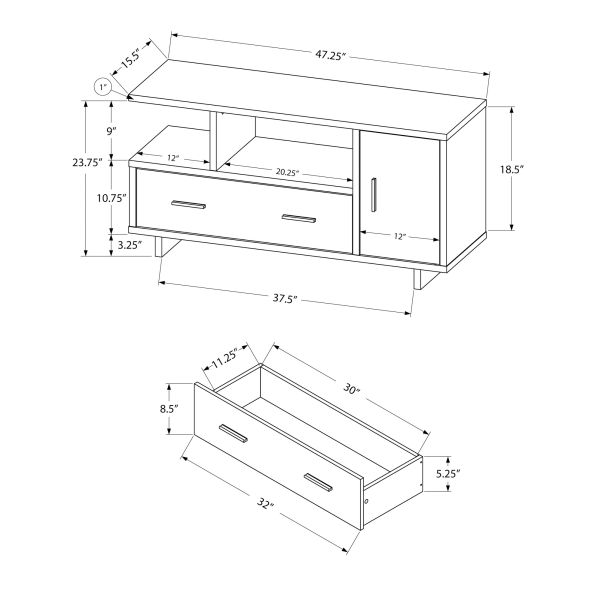 15.5"
47.25"
1"
9"
23.75"
12"
20.25"
18.5"
10.75"
12"
3.25"
37.5"
11.25"
30"
8.5"
5.25"
32"