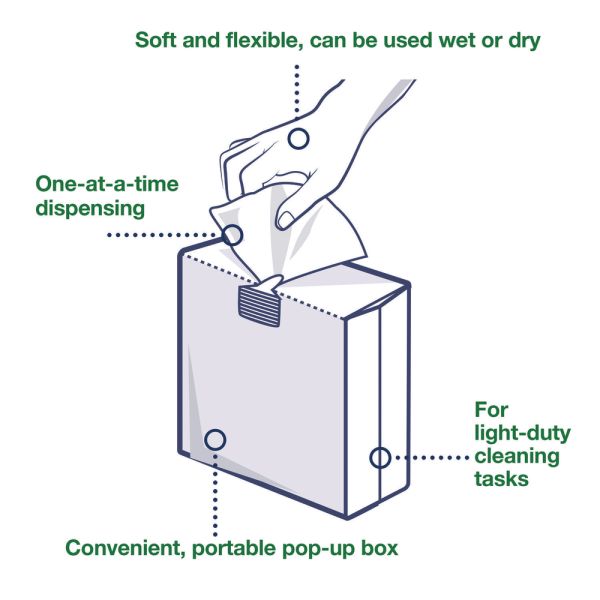 Soft and flexible, can be used wet or dry

One-at-a-time dispensing

For light-duty cleaning tasks

Convenient, portable pop-up box