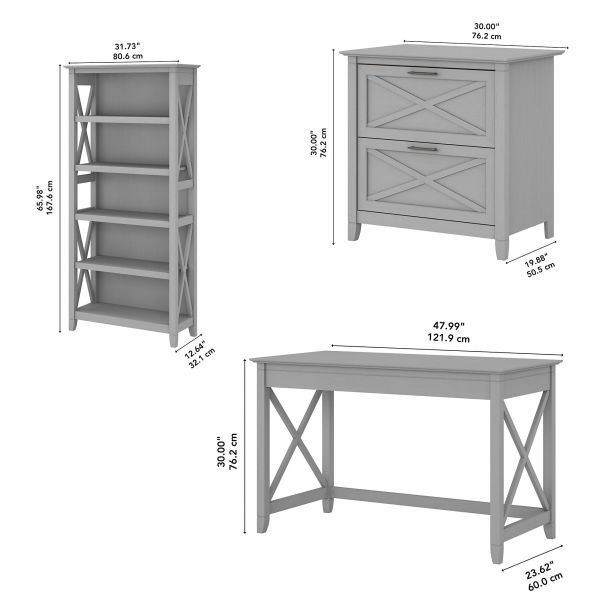 31.73"
80.6 cm

65.98"
167.6 cm

12.64"
32.1 cm

30.00"
76.2 cm

30.00"
76.2 cm

19.88"
50.5 cm

47.99"
121.9 cm

30.00"
76.2 cm

23.62"
60.0 cm