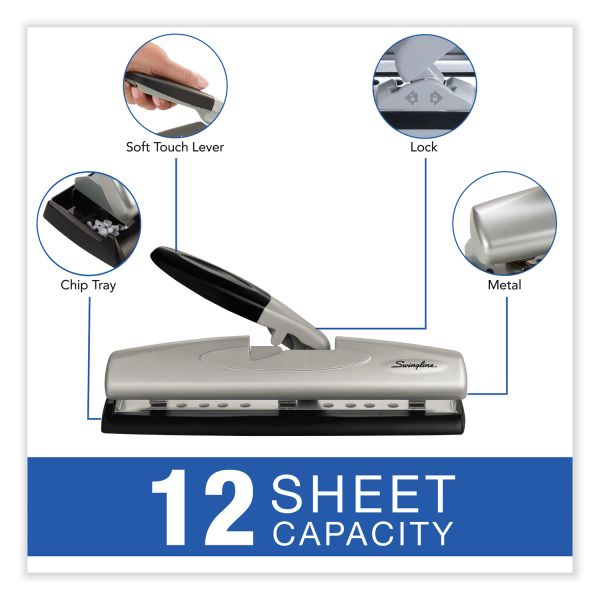 Soft Touch Lever

Lock

Chip Tray

Metal

Swingline

12 SHEET CAPACITY