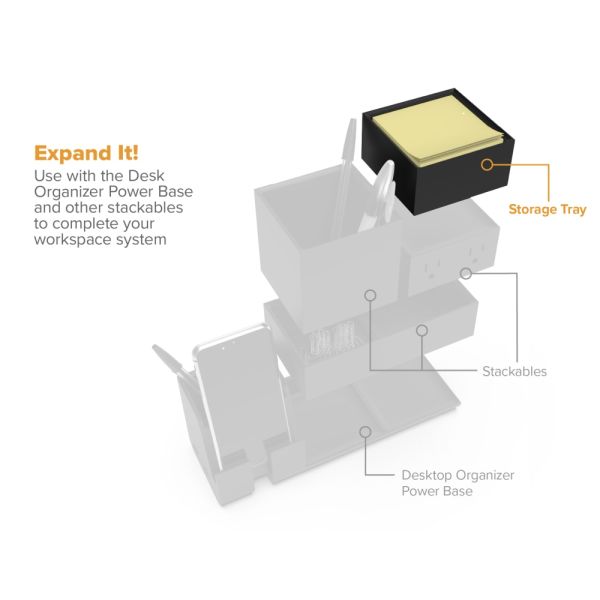 Expand It!
Use with the Desk Organizer Power Base and other stackables to complete your workspace system

Storage Tray

Stackables

Desktop Organizer Power Base