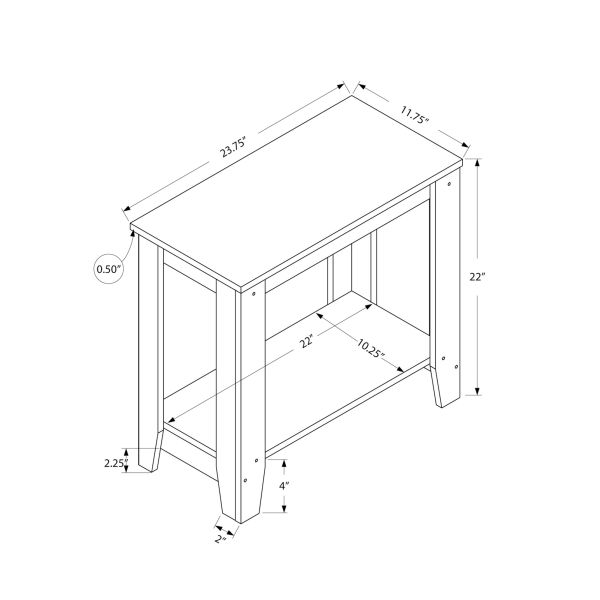 23.75"
11.75"
0.50"
22"
22"
10.25"
2.25"
4"
2"