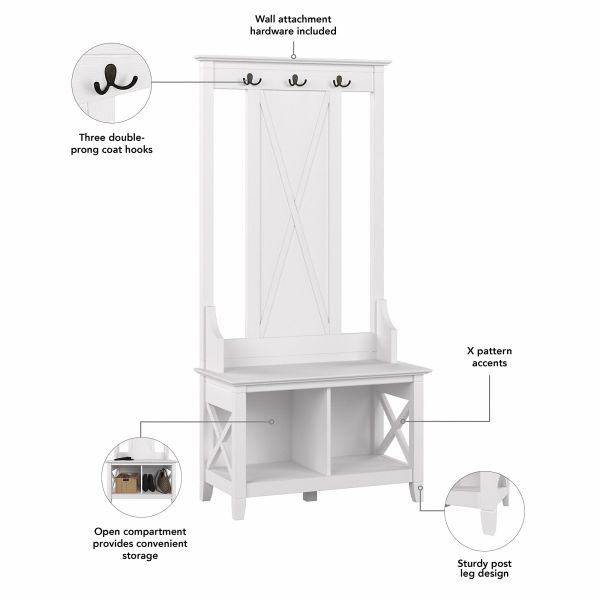 Wall attachment hardware included

Three double-prong coat hooks

X pattern accents

Open compartment provides convenient storage

Sturdy post leg design